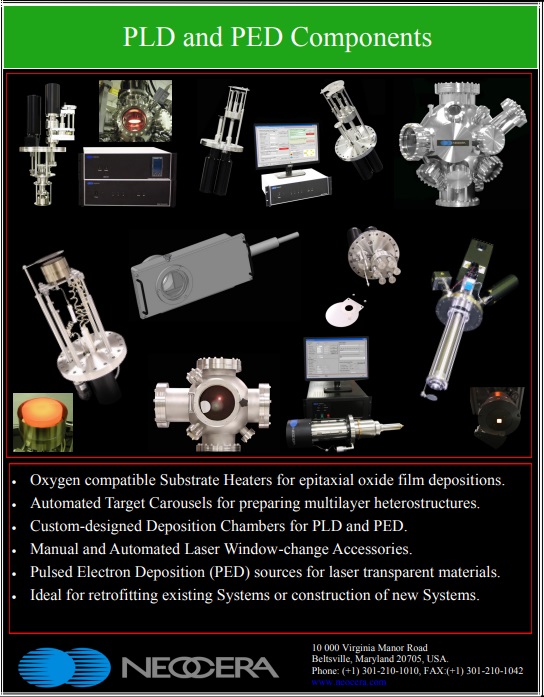 PLD and PED Components

• Oxygen compatible Substrate Heaters for epitaxial oxide film depositions.
• Automated Target Carousels for preparing multilayer heterostructures.
• Custom-designed Deposition Chambers for PLD and PED.
• Manual and Automated Laser Window-change Accessories.
• Pulsed Electron Deposition (PED) sources for laser transparent materials.
• Ideal for retrofitting existing Systems or construction of new Systems.

NEOCERA

10 000 Virginia Manor Road
Beltsville, Maryland 20705, USA.
Phone: (+1) 301-210-1010, FAX:(+1) 301-210-1042
www.neocera.com